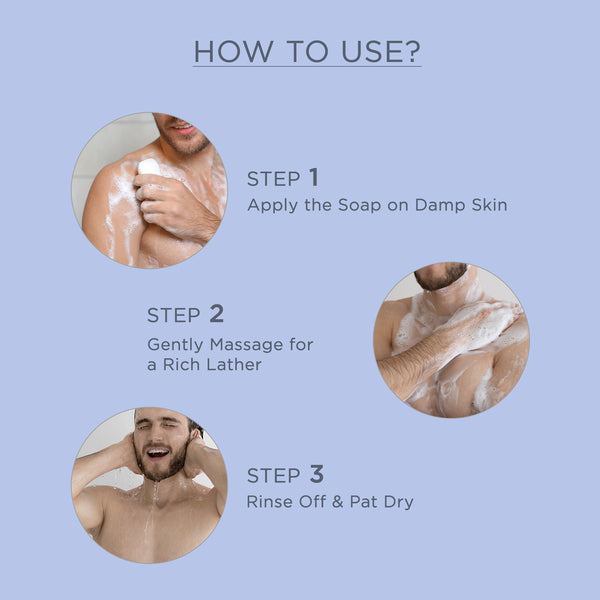 HOW TO USE?

STEP 1
Apply the Soap on Damp Skin

STEP 2
Gently Massage for a Rich Lather

STEP 3
Rinse Off & Pat Dry